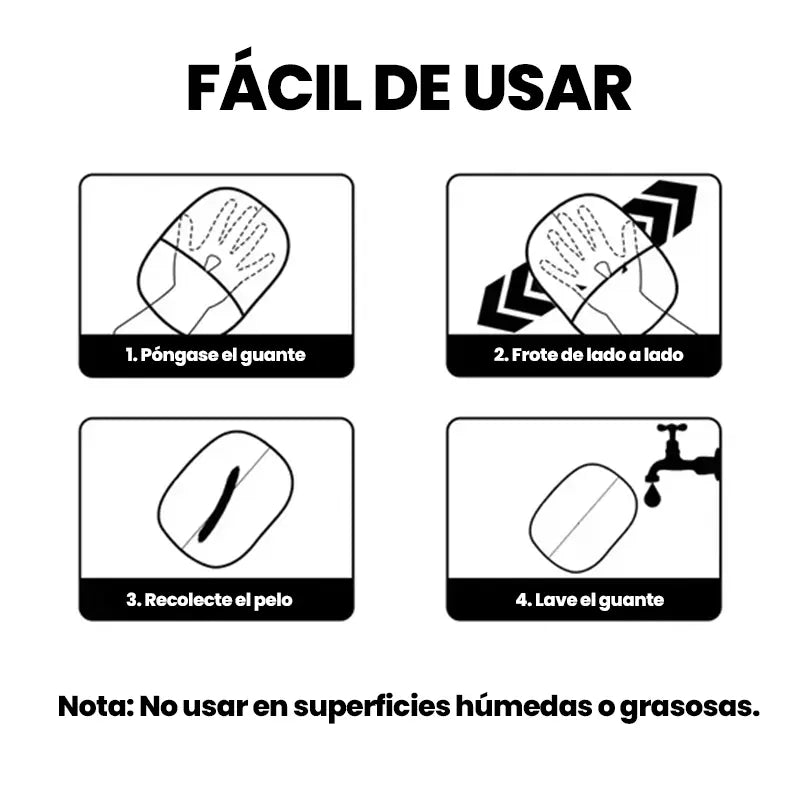 FÁCIL DE USAR

1. Póngase el guante

2. Frote de lado a lado

3. Recolecte el pelo

4. Lave el guante

Nota: No usar en superficies húmedas o grasosas.